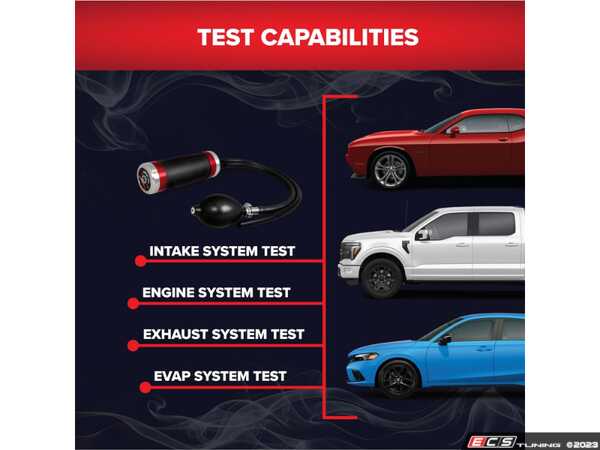 TEST CAPABILITIES

INTAKE SYSTEM TEST

ENGINE SYSTEM TEST

EXHAUST SYSTEM TEST

EVAP SYSTEM TEST

ECS TUNING ©2023