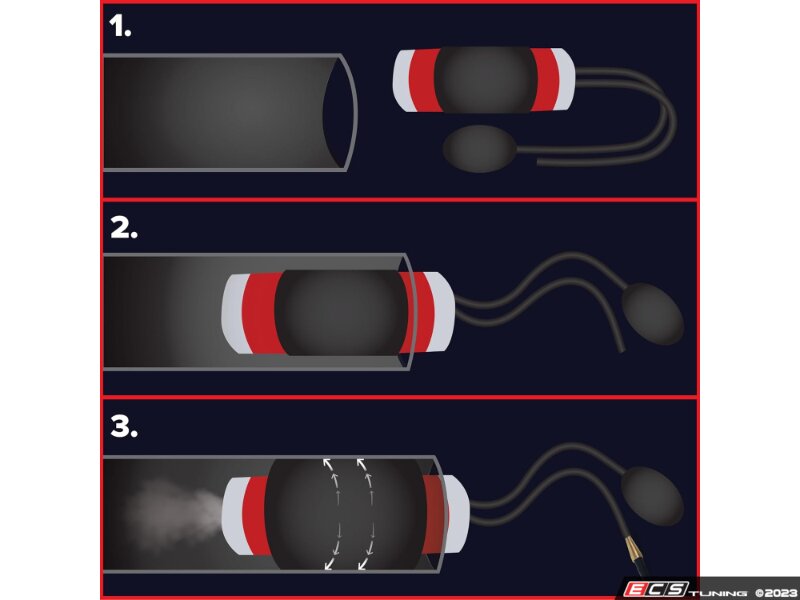 1.

2.

3.

ECS TUNING ©2023